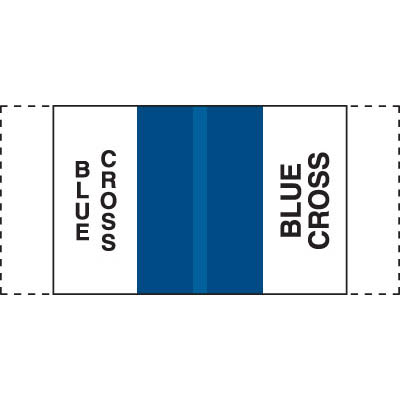 BLUE
CROSS

BLUE
CROSS